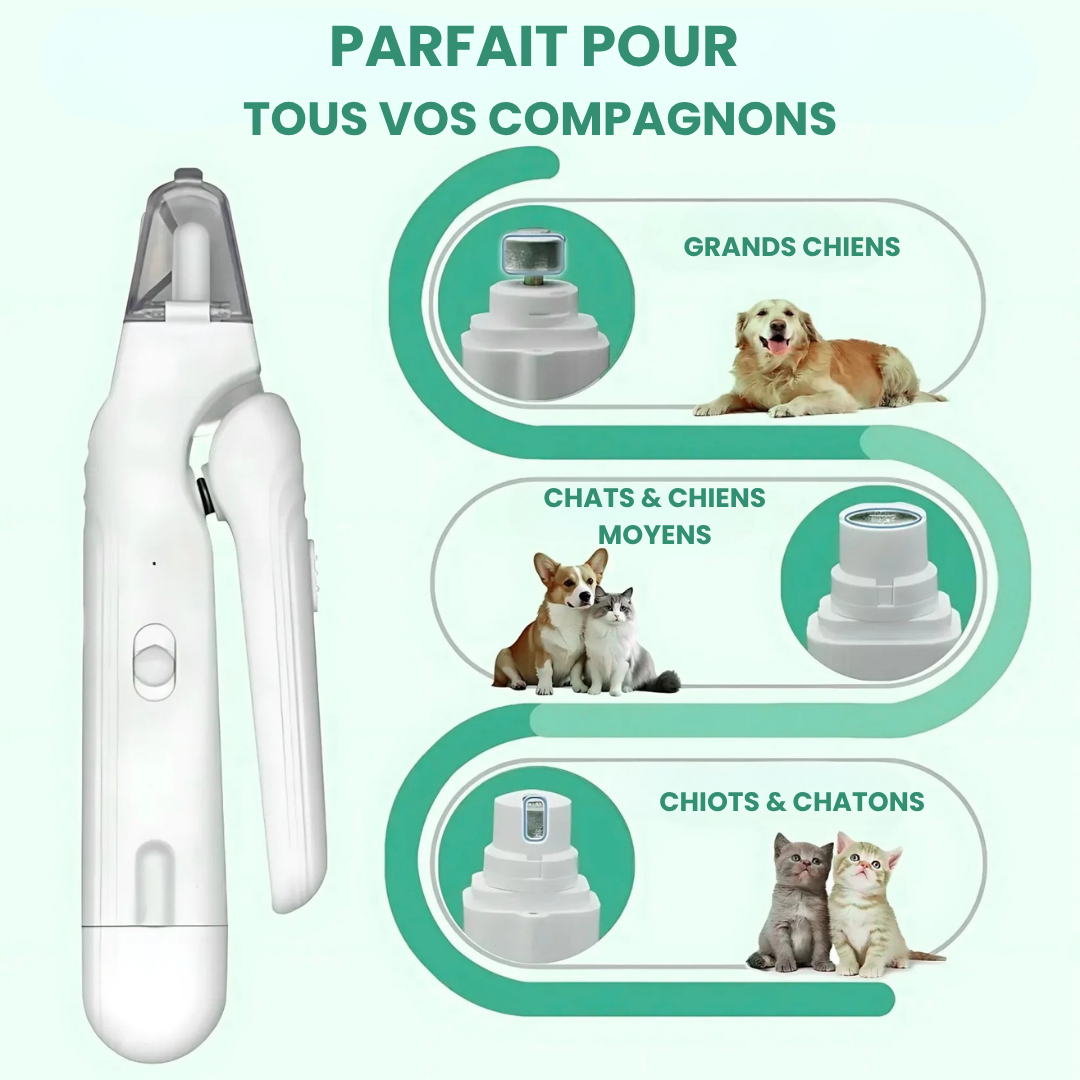 PARFAIT POUR
TOUS VOS COMPAGNONS

GRANDS CHIENS

CHATS & CHIENS MOYENS

CHIOTS & CHATONS